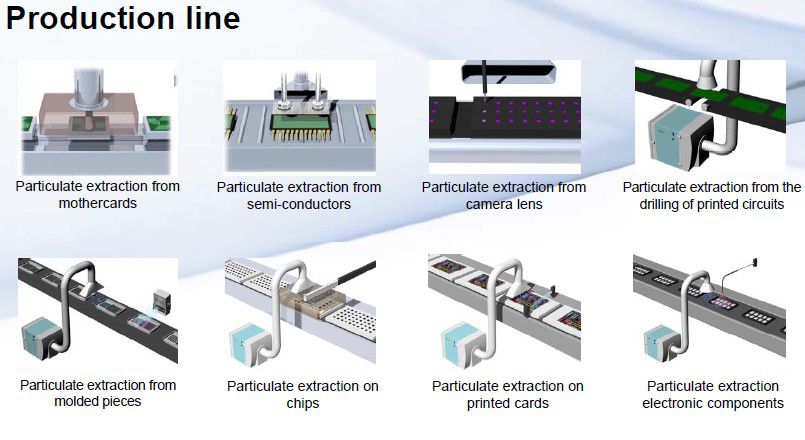 Production line

Particulate extraction from mothercards

Particulate extraction from semi-conductors

Particulate extraction from camera lens

Particulate extraction from the drilling of printed circuits

Particulate extraction from molded pieces

Particulate extraction on chips

Particulate extraction on printed cards

Particulate extraction electronic components