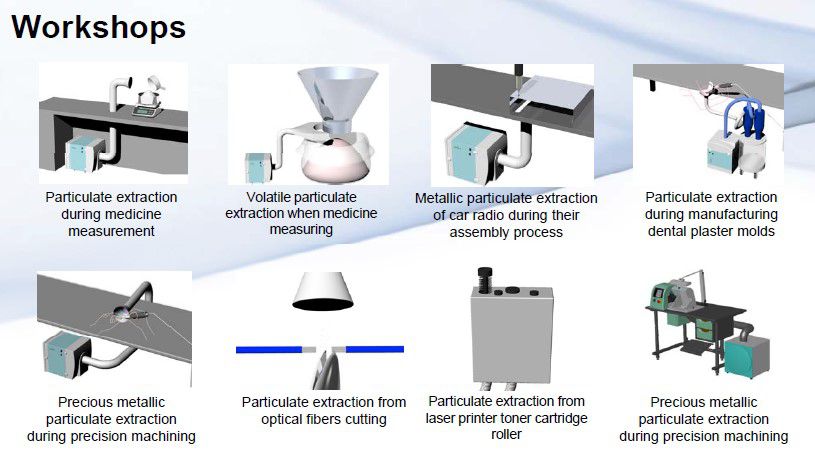 Workshops

Particulate extraction during medicine measurement

Volatile particulate extraction when medicine measuring

Metallic particulate extraction of car radio during their assembly process

Particulate extraction during manufacturing dental plaster molds

Precious metallic particulate extraction during precision machining

Particulate extraction from optical fibers cutting

Particulate extraction from laser printer toner cartridge roller

Precious metallic particulate extraction during precision machining